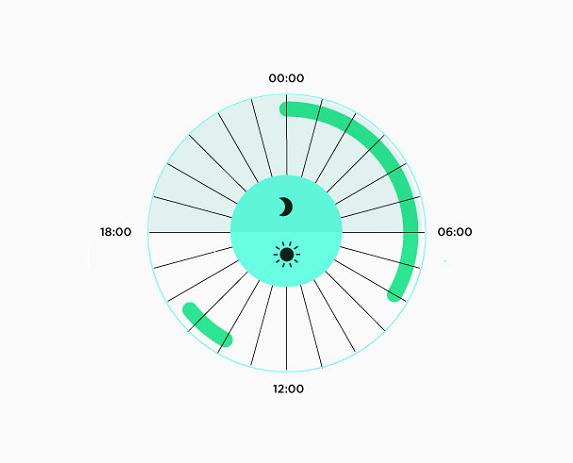 00:00

18:00

06:00

12:00